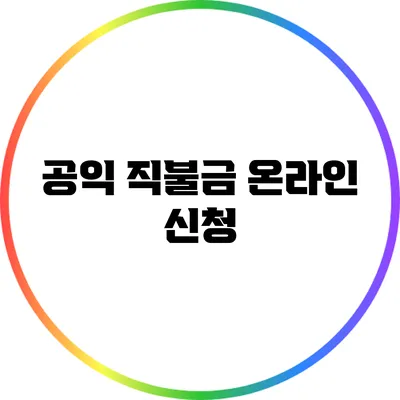 공익 직불금 온라인 신청