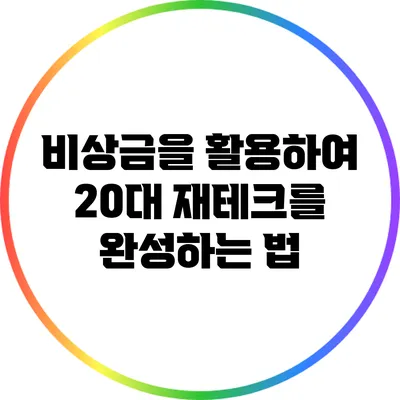 비상금을 활용하여
20대 재테크를
완성하는 법