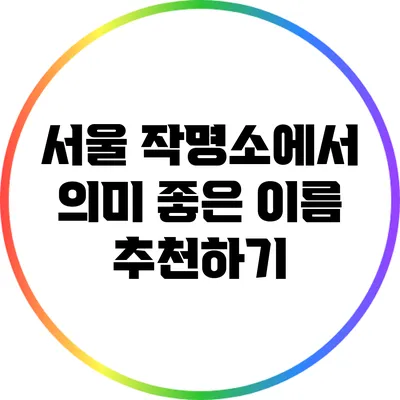 서울 작명소에서 의미 좋은 이름 추천하기