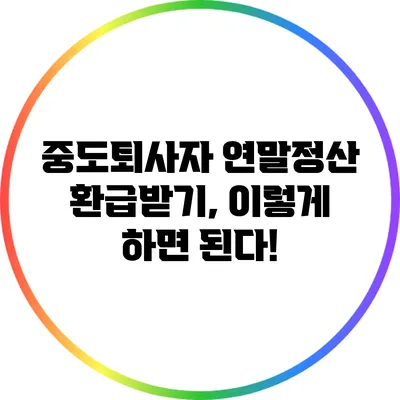 중도퇴사자 연말정산 환급받기, 이렇게 하면 된다!