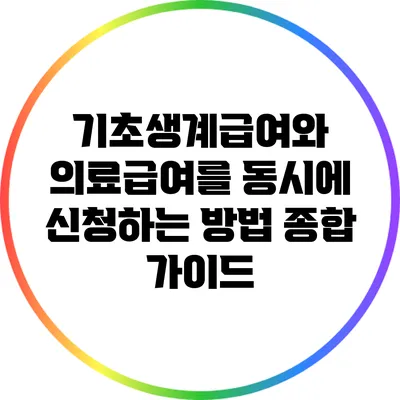 기초생계급여와 의료급여를 동시에 신청하는 방법 종합 가이드