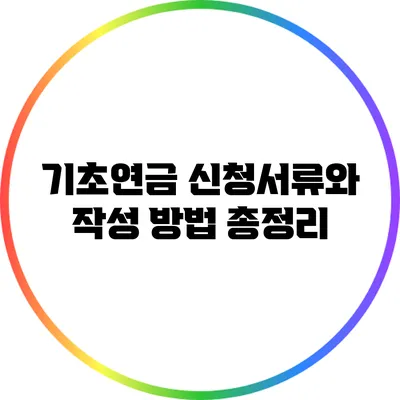 기초연금 신청서류와
작성 방법 총정리