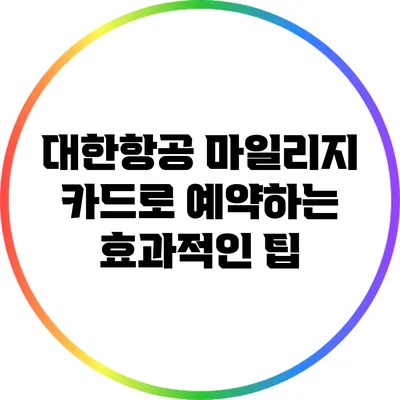 대한항공 마일리지 카드로 예약하는 효과적인 팁