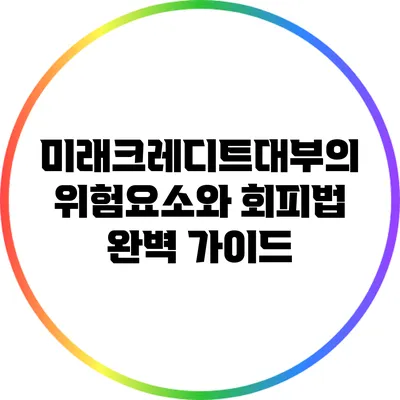 미래크레디트대부의 위험요소와 회피법 완벽 가이드