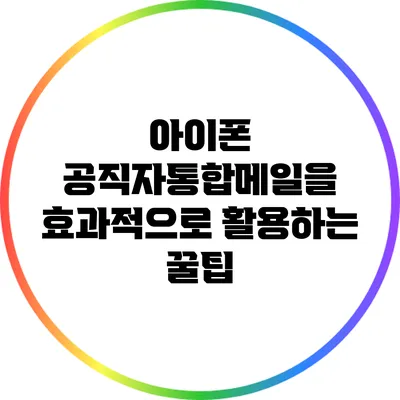 아이폰 공직자통합메일을 효과적으로 활용하는 꿀팁