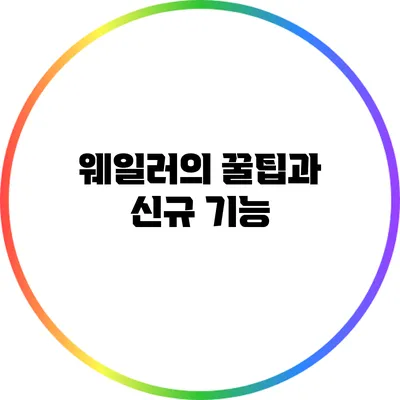 웨일러의 꿀팁과
신규 기능