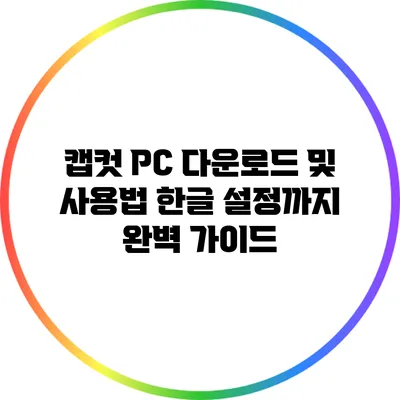 캡컷 PC 다운로드 및 사용법 한글 설정까지 완벽 가이드