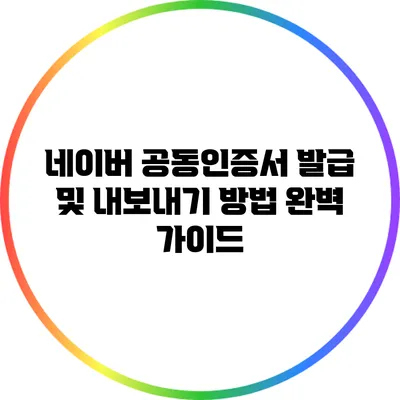 네이버 공동인증서 발급 및 내보내기 방법 완벽 가이드